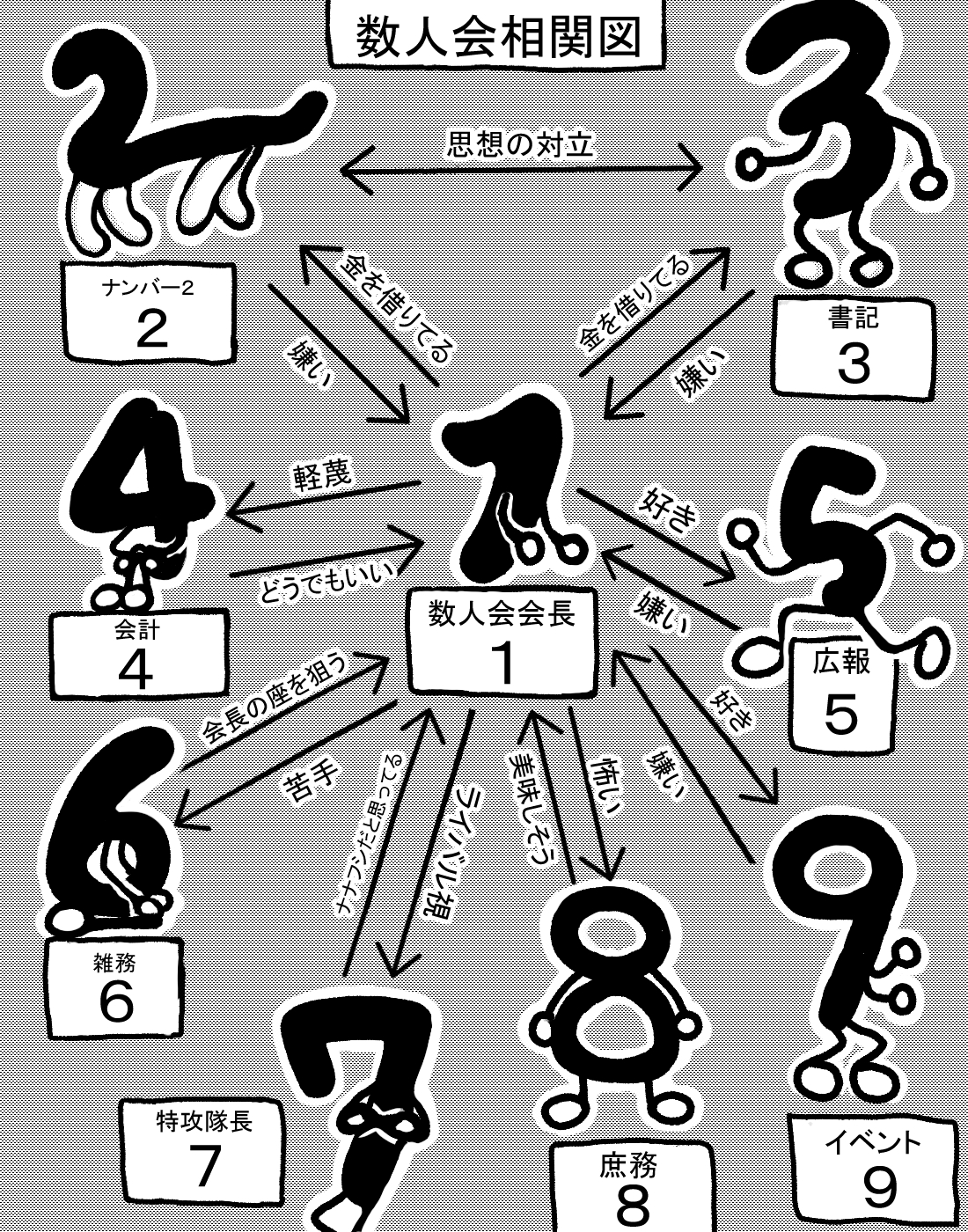 数人会相関図

思想の対立

ナンバー2
2

書記
3

金を借りてる
嫌い
金を借りてる
嫌い

軽蔑
どうでもいい
好き
嫌い

会計
4

数人会会長
1

広報
5

会長の座を狙う
苦手
ナナフシだと思ってる
ライバル視
美味しそう
怖い
嫌い
好き

雑務
6

特攻隊長
7

庶務
8

イベント
9